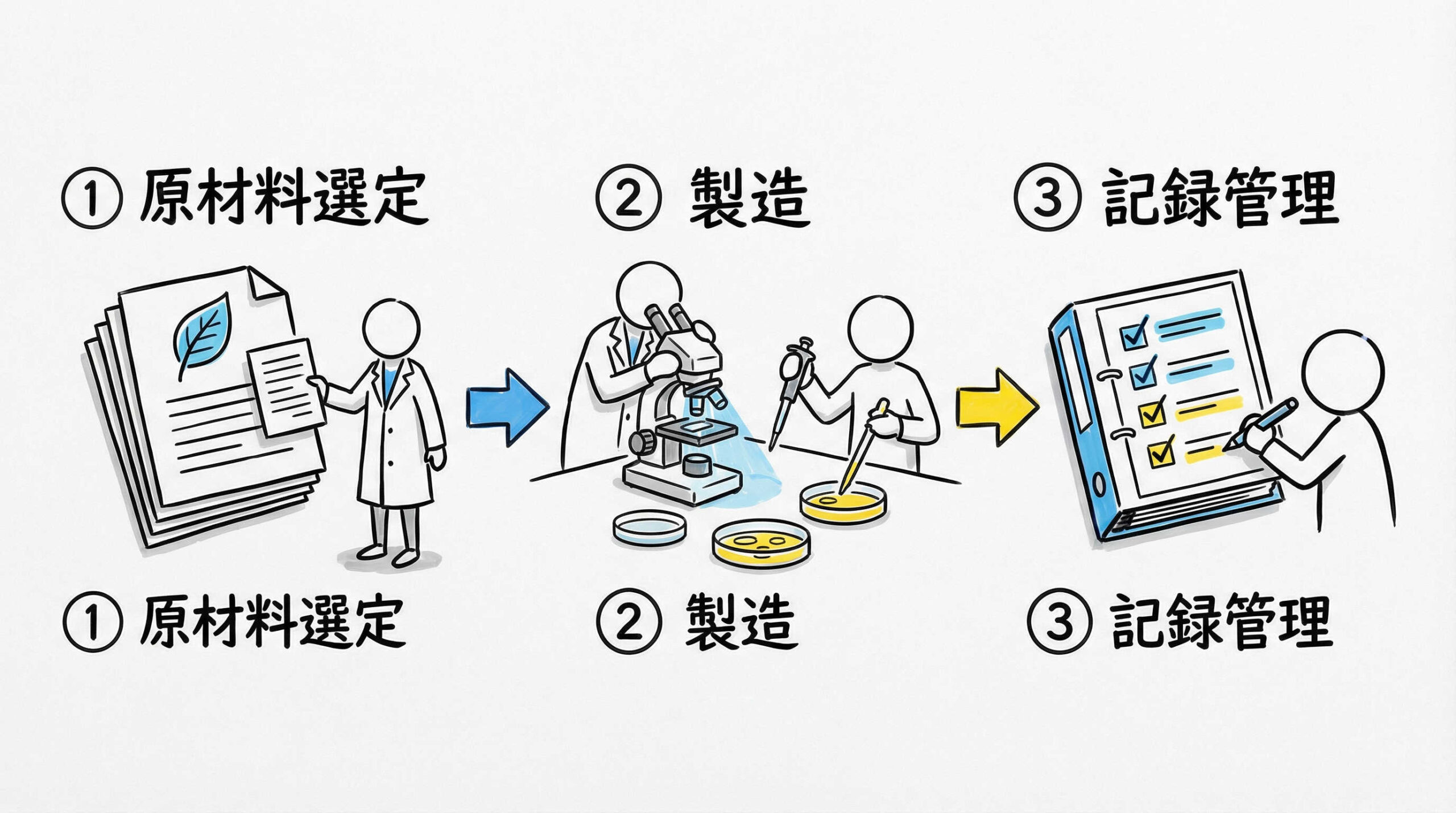 ① 原材料選定　② 製造　③ 記録管理

① 原材料選定　② 製造　③ 記録管理